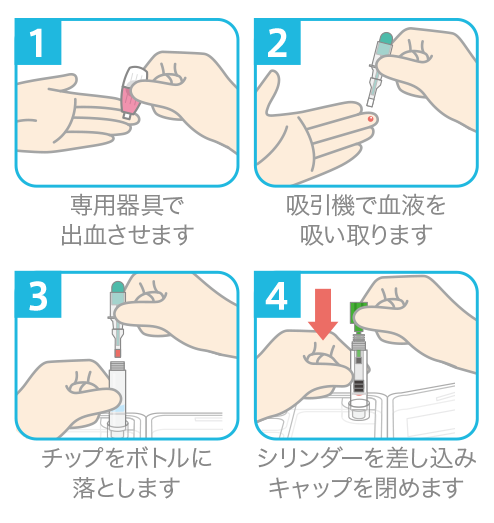 1

専用器具で
出血させます

2

吸引機で血液を
吸い取ります

3

チップをボトルに
落とします

4

シリンダーを差し込み
キャップを閉めます